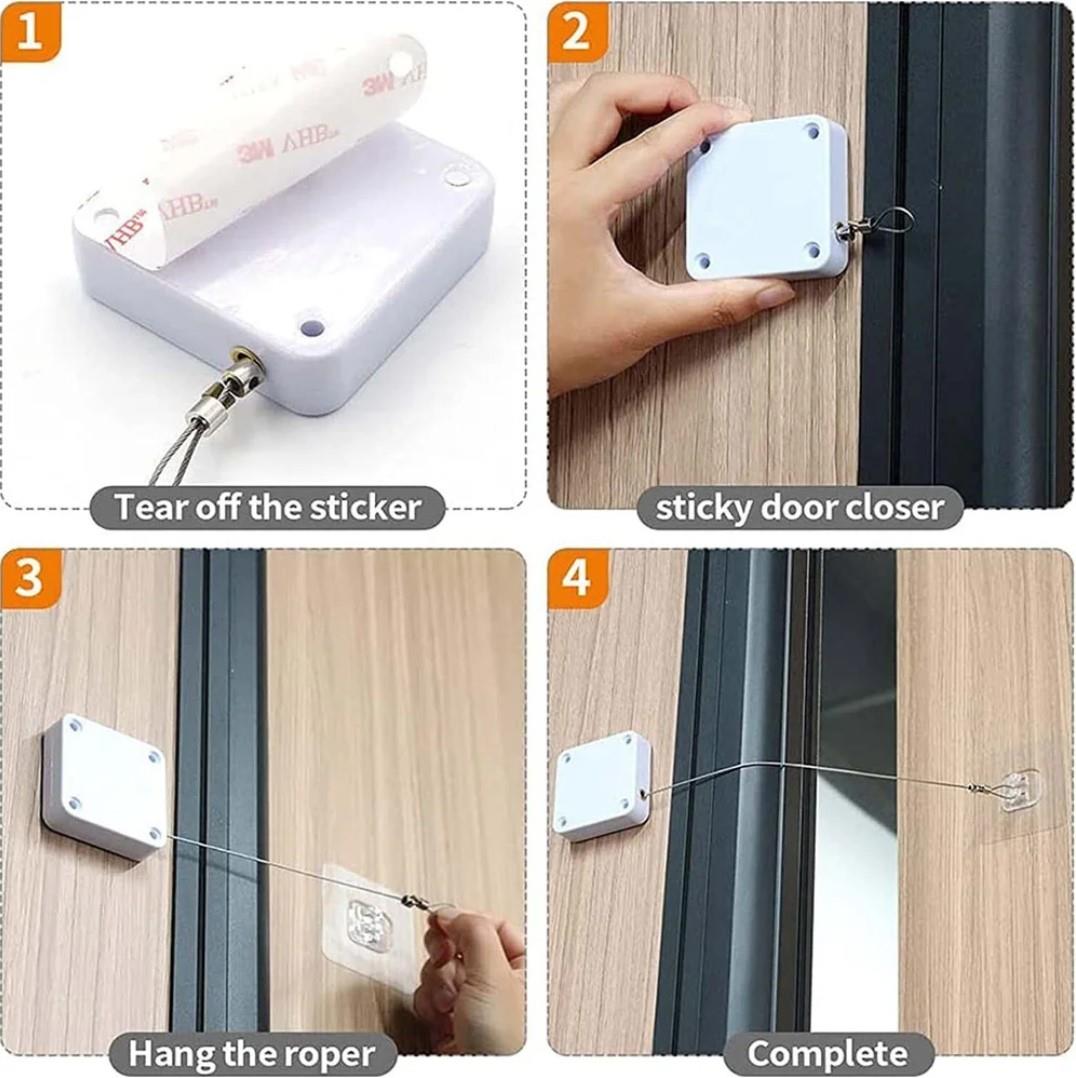 1

3M VHB
3M VHB
VHB

Tear off the sticker

2

sticky door closer

3

Hang the roper

4

Complete